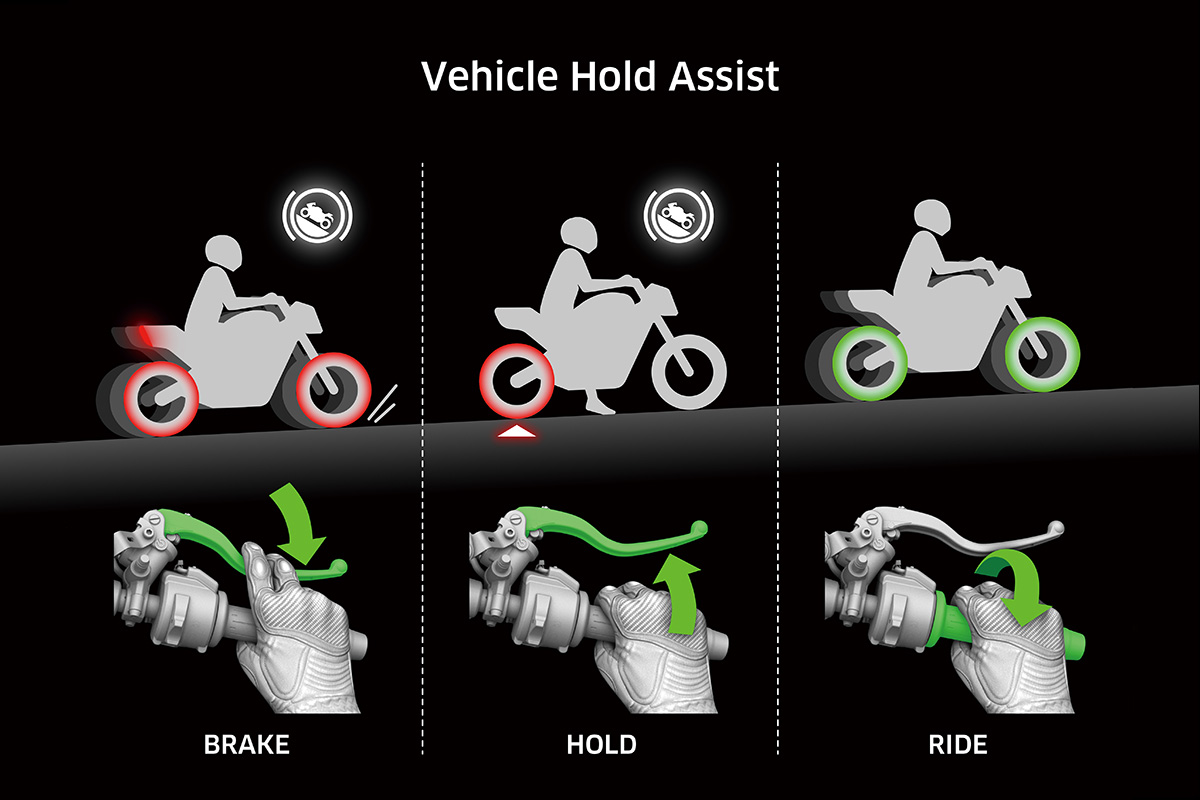 Vehicle Hold Assist

BRAKE

HOLD

RIDE